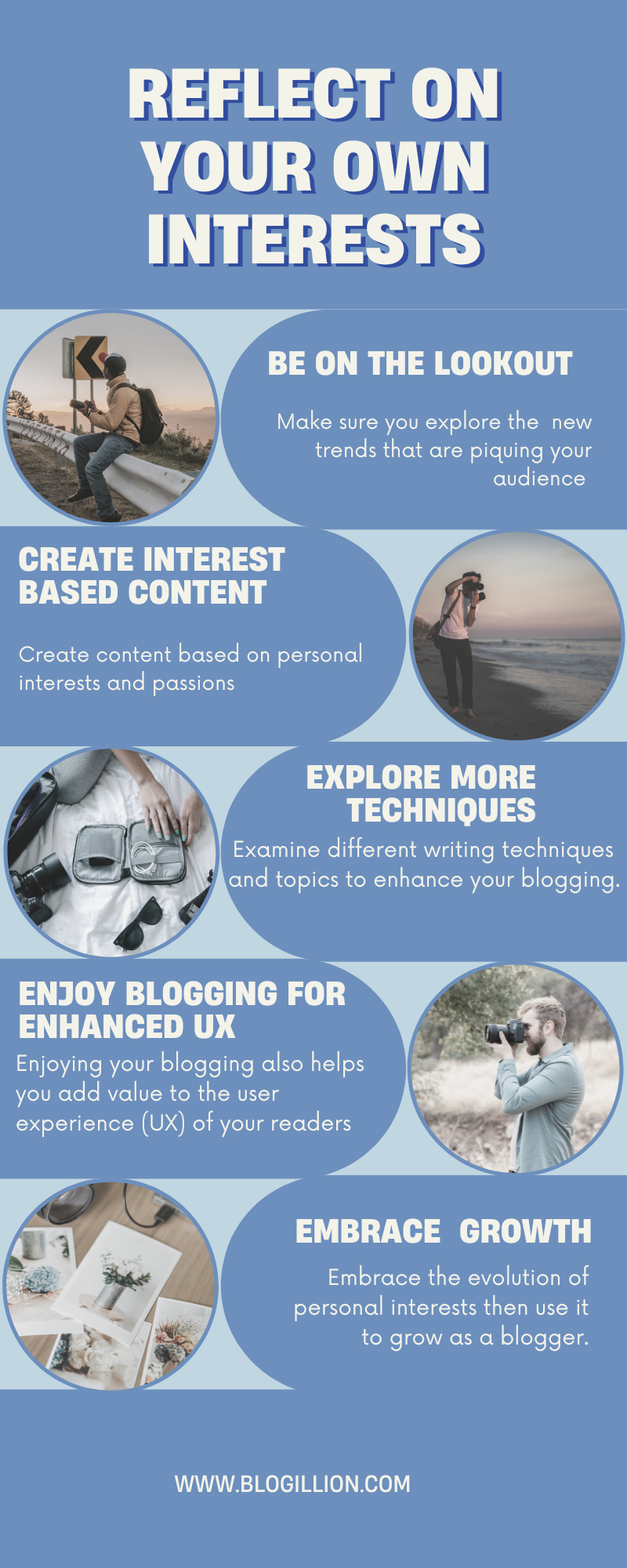 REFLECT ON YOUR OWN INTERESTS

BE ON THE LOOKOUT

Make sure you explore the new trends that are piquing your audience

CREATE INTEREST BASED CONTENT

Create content based on personal interests and passions

EXPLORE MORE TECHNIQUES

Examine different writing techniques and topics to enhance your blogging.

ENJOY BLOGGING FOR ENHANCED UX

Enjoying your blogging also helps you add value to the user experience (UX) of your readers

EMBRACE GROWTH

Embrace the evolution of personal interests then use it to grow as a blogger.

WWW.BLOGILLION.COM